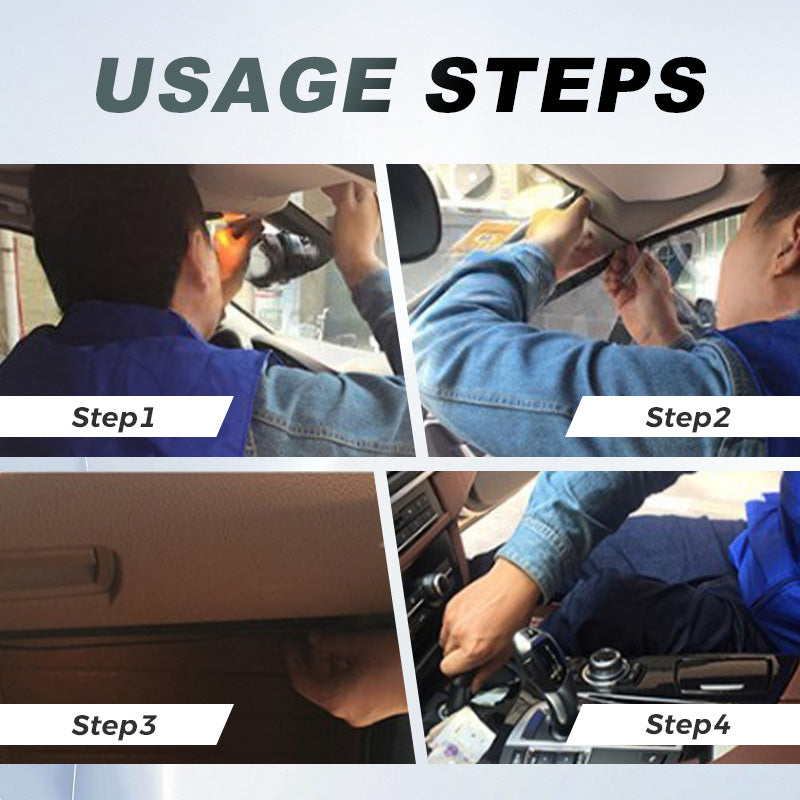 USAGE STEPS

Step1

Step2

Step3

Step4